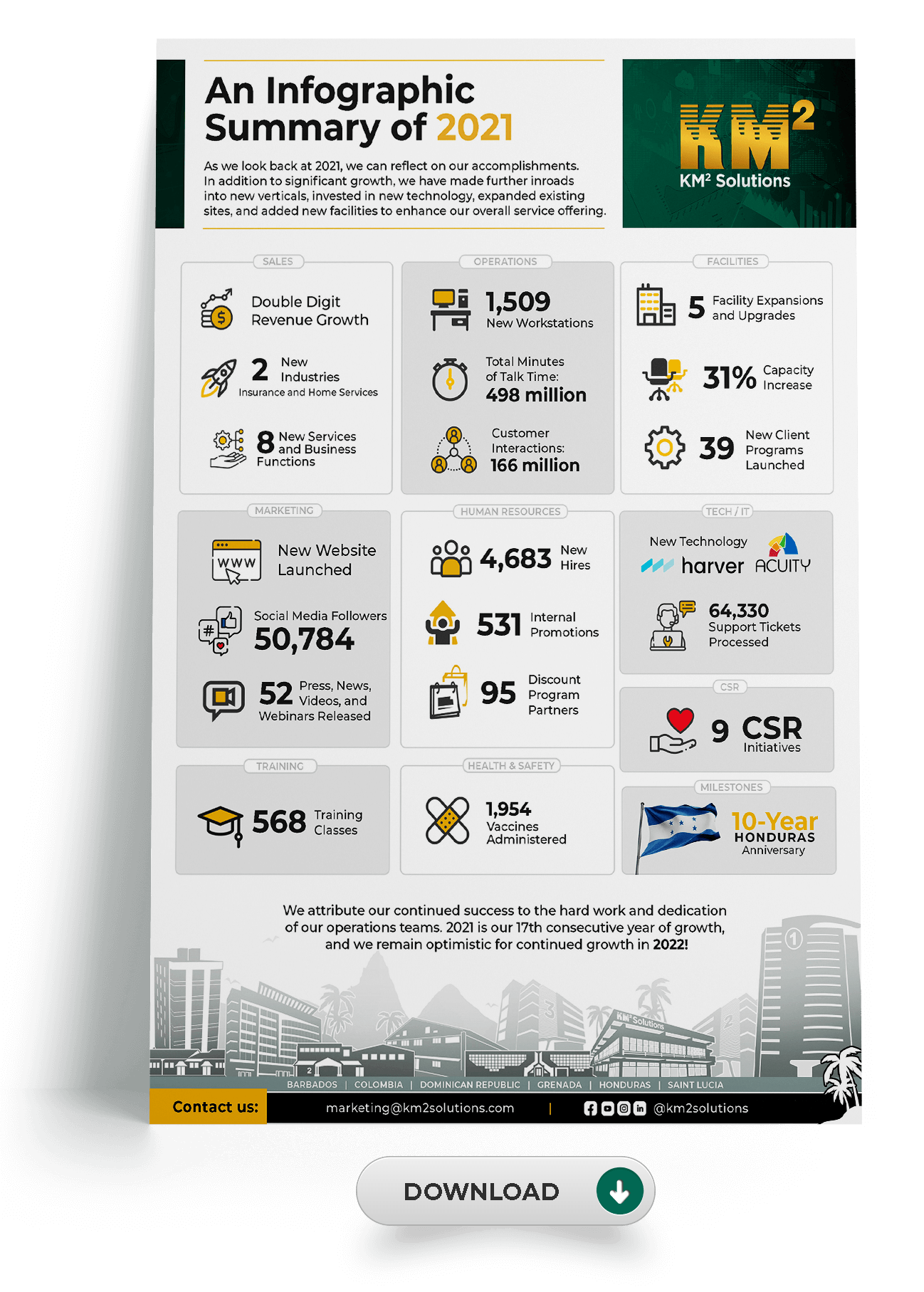 An Infographic Summary of 2021

As we look back at 2021, we can reflect on our accomplishments. In addition to significant growth, we have made further inroads into new verticals, invested in new technology, expanded existing sites, and added new facilities to enhance our overall service offering.

KM$^2$

KM² Solutions

SALES

Double Digit Revenue Growth

2 New Industries
Insurance and Home Services

8 New Services and Business Functions

OPERATIONS

1,509 New Workstations

Total Minutes of Talk Time: 498 million

Customer Interactions: 166 million

FACILITIES

5 Facility Expansions and Upgrades

31% Capacity Increase

39 New Client Programs Launched

MARKETING

WWW

New Website Launched

Social Media Followers 50,784

52 Press, News, Videos, and Webinars Released

HUMAN RESOURCES

4,683 New Hires

531 Internal Promotions

95 Discount Program Partners

TECH / IT

New Technology

harver ACUITY

64,330 Support Tickets Processed

CSR

9 CSR Initiatives

TRAINING

568 Training Classes

HEALTH & SAFETY

1,954 Vaccines Administered

MILESTONES

10-Year HONDURAS Anniversary

We attribute our continued success to the hard work and dedication of our operations teams. 2021 is our 17th consecutive year of growth, and we remain optimistic for continued growth in 2022!

KM² Solutions

BARBADOS | COLOMBIA | DOMINICAN REPUBLIC | GRENADA | HONDURAS | SAINT LUCIA

Contact us: marketing@km2solutions.com | @km2solutions

DOWNLOAD